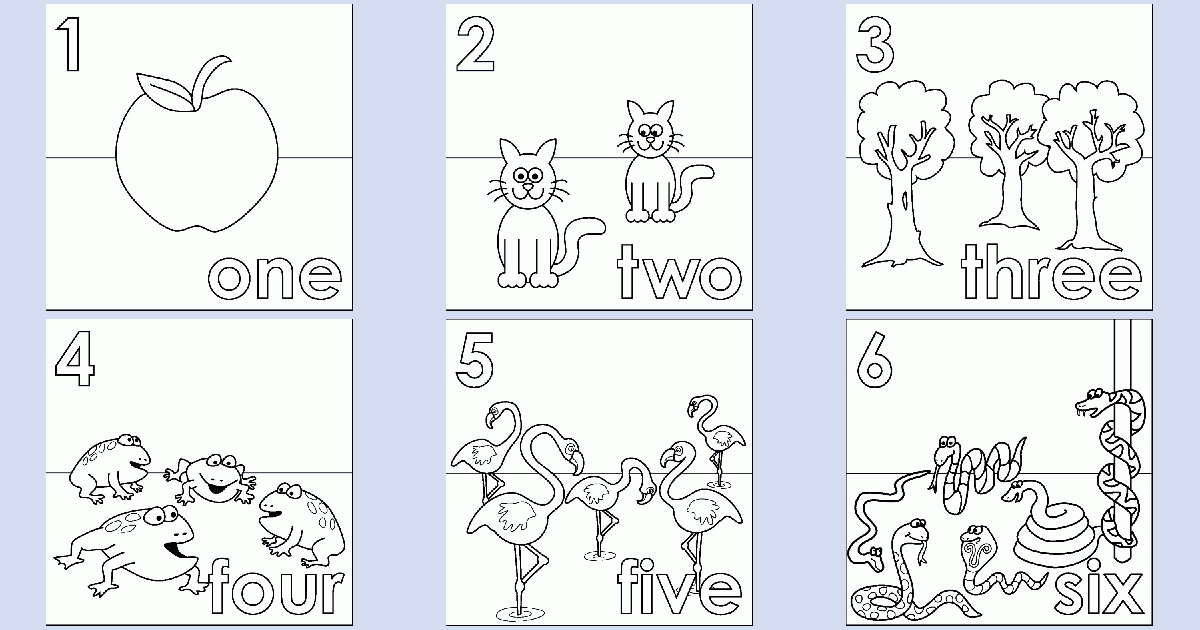 1
one

2
two

3
three

4
four

5
five

6
six